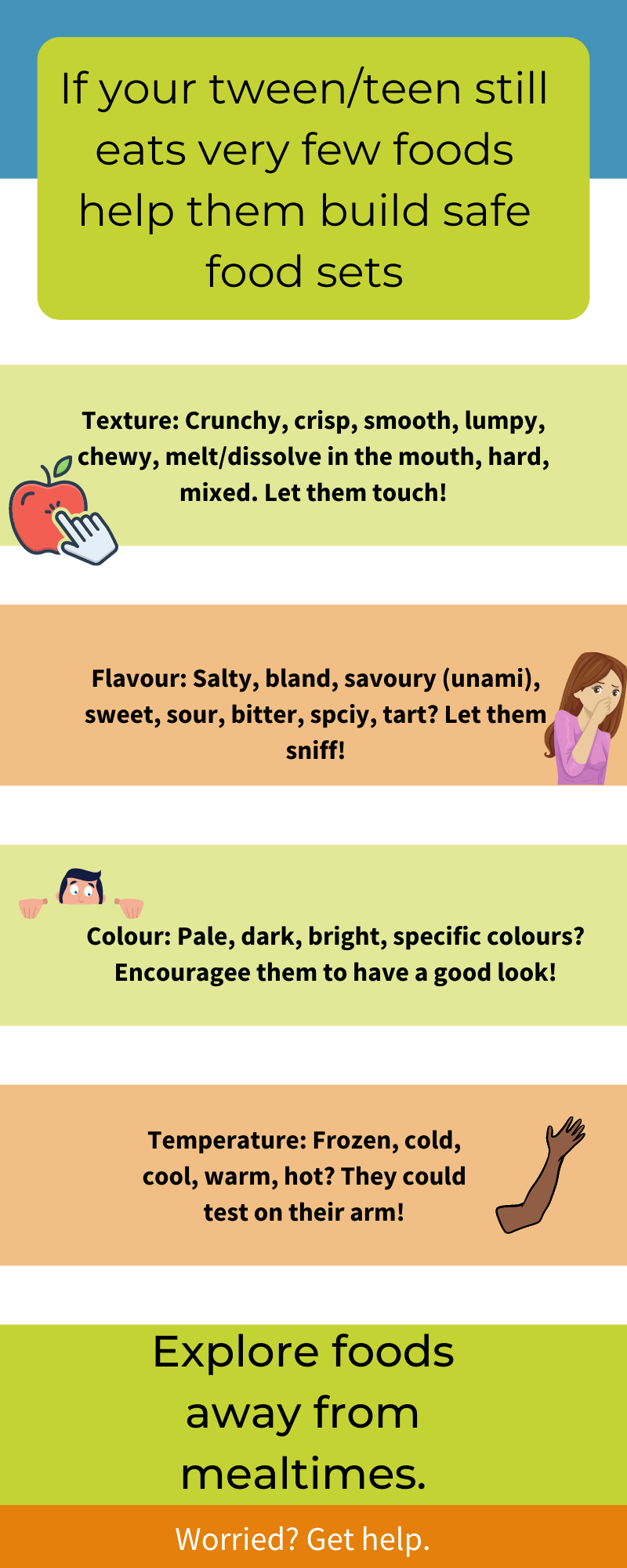 If your tween/teen still eats very few foods help them build safe food sets

Texture: Crunchy, crisp, smooth, lumpy, chewy, melt/dissolve in the mouth, hard, mixed. Let them touch!

Flavour: Salty, bland, savoury (unami), sweet, sour, bitter, spciy, tart? Let them sniff!

Colour: Pale, dark, bright, specific colours? Encouragee them to have a good look!

Temperature: Frozen, cold, cool, warm, hot? They could test on their arm!

Explore foods away from mealtimes.

Worried? Get help.