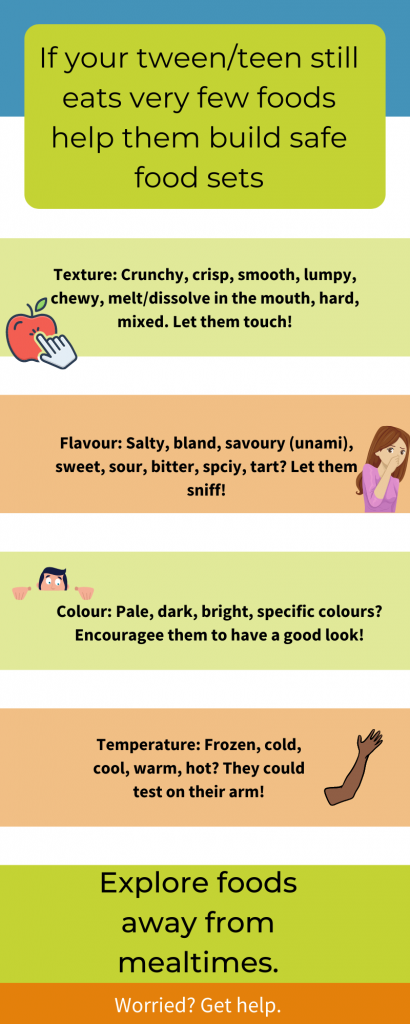 If your tween/teen still eats very few foods help them build safe food sets

Texture: Crunchy, crisp, smooth, lumpy, chewy, melt/dissolve in the mouth, hard, mixed. Let them touch!

Flavour: Salty, bland, savoury (unami), sweet, sour, bitter, spciy, tart? Let them sniff!

Colour: Pale, dark, bright, specific colours? Encouragee them to have a good look!

Temperature: Frozen, cold, cool, warm, hot? They could test on their arm!

Explore foods away from mealtimes.

Worried? Get help.